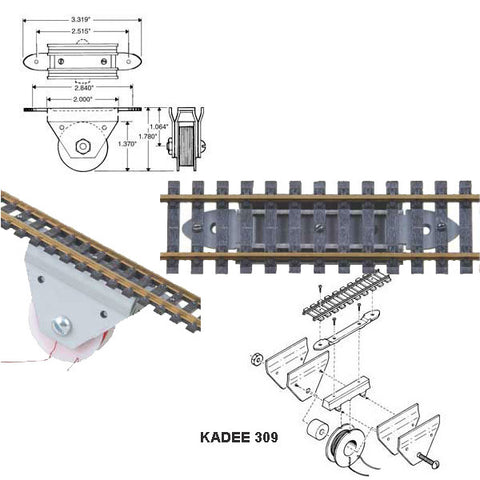 3.319"
2.515"
2.840"
2.000"
1.064"
1.780"
1.370"

KADEE 309